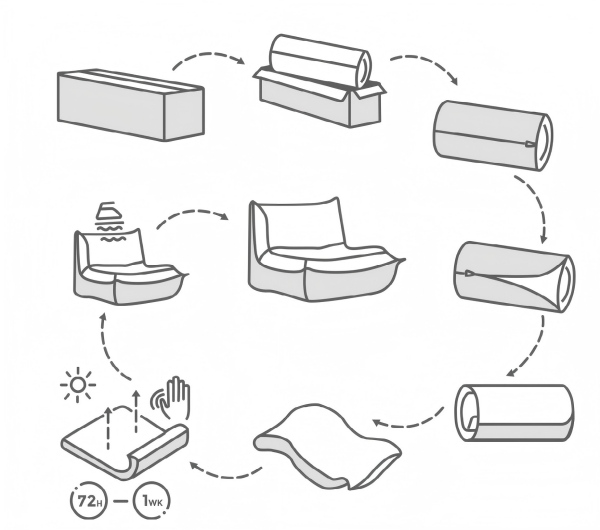 72H — 1WK